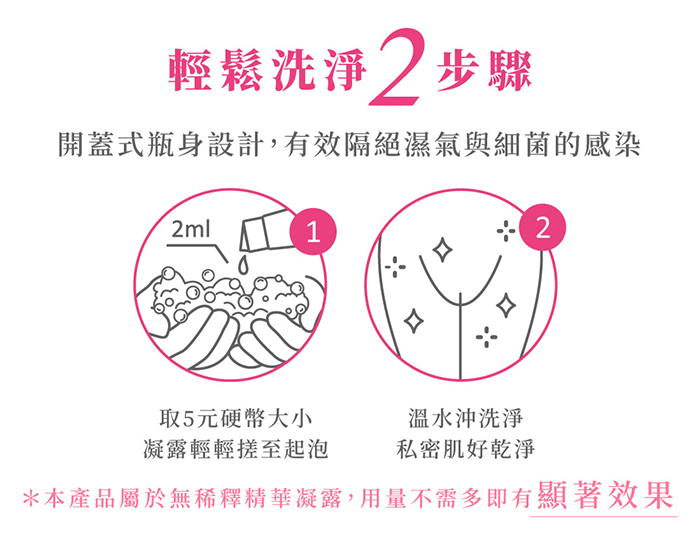 輕鬆洗淨2步驟

開蓋式瓶身設計，有效隔絕濕氣與細菌的感染

2ml

1

2

取5元硬幣大小
凝露輕輕搓至起泡

溫水沖洗淨
私密肌好乾淨

＊本產品屬於無稀釋精華凝露，用量不需多即有顯著效果